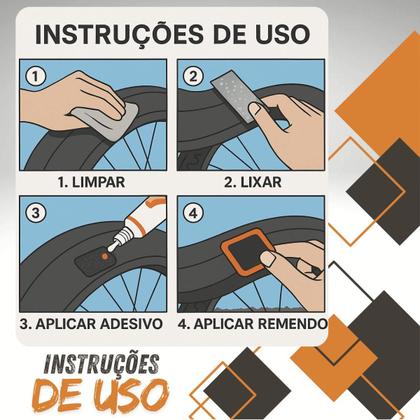 INSTRUÇÕES DE USO

1

1. LIMPAR

2

2. LIXAR

3

3. APLICAR ADESIVO

4

4. APLICAR REMENDO

INSTRUÇÕES DE USO