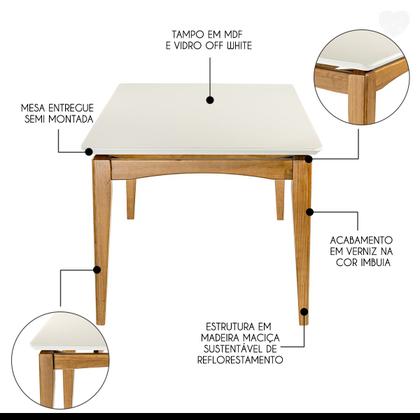 TAMPO EM MDF
E VIDRO OFF WHITE

MESA ENTREGUE
SEMI MONTADA

ACABAMENTO
EM VERNIZ NA
COR IMBUIA

ESTRUTURA EM
MADEIRA MACIÇA
SUSTENTÁVEL DE
REFLORESTAMENTO