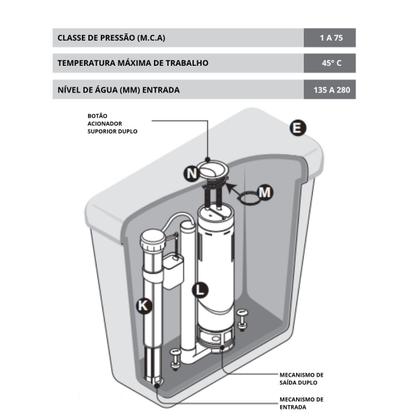 | CLASSE DE PRESSÃO (M.C.A) | 1 A 75 |
|---|---|
| TEMPERATURA MÁXIMA DE TRABALHO | 45° C |
| NÍVEL DE ÁGUA (MM) ENTRADA | 135 A 280 |

BOTÃO ACIONADOR SUPORIOR DUPLO

E

N

M

L

K

MECANISMO DE SAÍDA DUPLO

MECANISMO DE ENTRADA