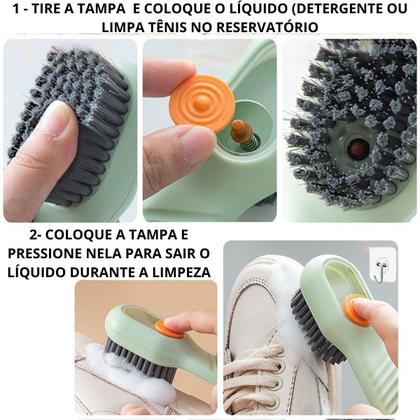 1 - TIRE A TAMPA  E COLOQUE O LÍQUIDO (DETERGENTE OU LIMPA TÊNIS NO RESERVATÓRIO

2- COLOQUE A TAMPA E PRESSIONE NELA PARA SAIR O LÍQUIDO DURANTE A LIMPEZA