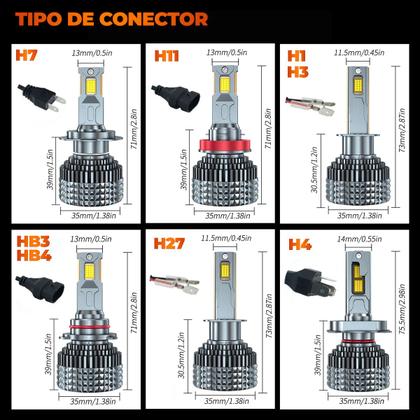 TIPO DE CONECTOR

H7
13mm/0.5in
71mm/2.8in
39mm/1.5in
35mm/1.38in

H11
13mm/0.5in
71mm/2.8in
39mm/1.5in
35mm/1.38in

H1
H3
11.5mm/0.45in
73mm/2.87in
30.5mm/1.2in
35mm/1.38in

HB3
HB4
13mm/0.5in
71mm/2.8in
39mm/1.5in
35mm/1.38in

H27
11.5mm/0.45in
73mm/2.87in
30.5mm/1.2in
35mm/1.38in

H4
14mm/0.55in
75.5mm/2.98in
39mm/1.5in
35mm/1.38in