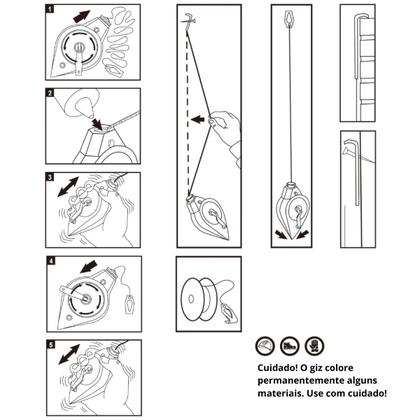 1

2

3

4

5

Cuidado! O giz colore permanentemente alguns materiais. Use com cuidado!