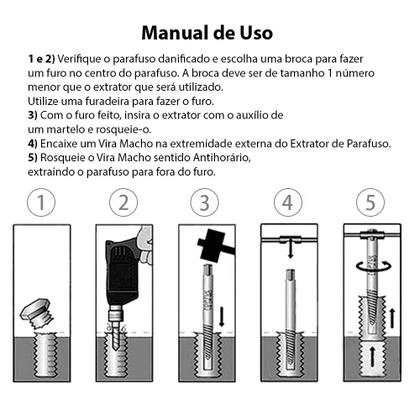 Manual de Uso

1 e 2) Verifique o parafuso danificado e escolha uma broca para fazer um furo no centro do parafuso. A broca deve ser de tamanho 1 número menor que o extrator que será utilizado.
Utilize uma furadeira para fazer o furo.
3) Com o furo feito, insira o extrator com o auxílio de um martelo e rosqueie-o.
4) Encaixe um Vira Macho na extremidade externa do Extrator de Parafuso.
5) Rosqueie o Vira Macho sentido Antihorário, extraindo o parafuso para fora do furo.

1

2

3

4

5