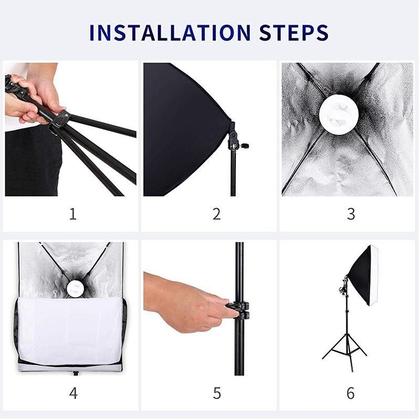 INSTALLATION STEPS

1

2

3

4

5

6