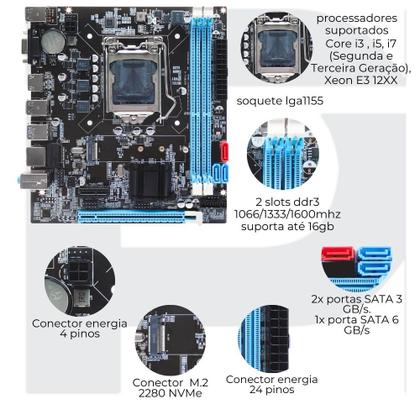 processadores suportados Core i3 , i5, i7 (Segunda e Terceira Geração), Xeon E3 12XX

soquete lga1155

2 slots ddr3 1066/1333/1600mhz suporta até 16gb

2x portas SATA 3 GB/s.
1x porta SATA 6 GB/s

Conector energia 4 pinos

Conector M.2 2280 NVMe

Conector energia 24 pinos