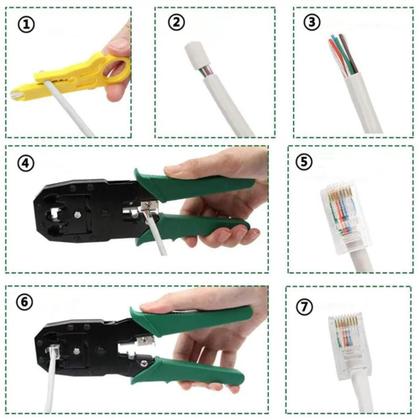 ①

②

③

④

⑤

⑥

⑦