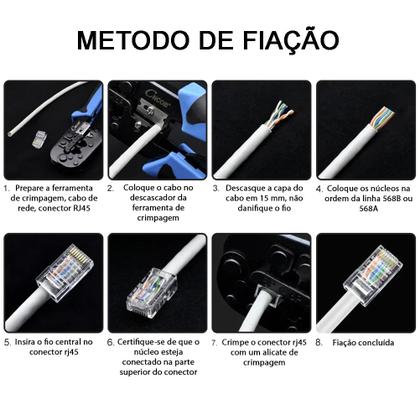 METODO DE FIAÇÃO

Cicor

1. Prepare a ferramenta de crimpagem, cabo de rede, conector RJ45

2. Coloque o cabo no descascador da ferramenta de crimpagem

3. Descasque a capa do cabo em 15 mm, não danifique o fio

4. Coloque os núcleos na ordem da linha 568B ou 568A

5. Insira o fio central no conector rj45

6. Certifique-se de que o núcleo esteja conectado na parte superior do conector

7. Crimpe o conector rj45 com um alicate de crimpagem

8. Fiação concluída