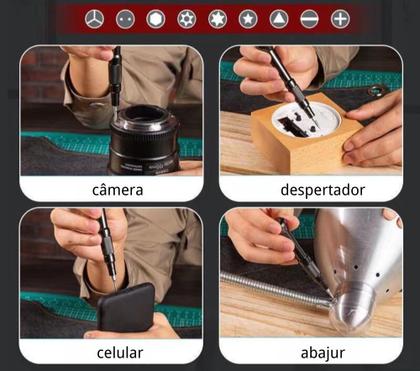 câmera

despertador

celular

abajur