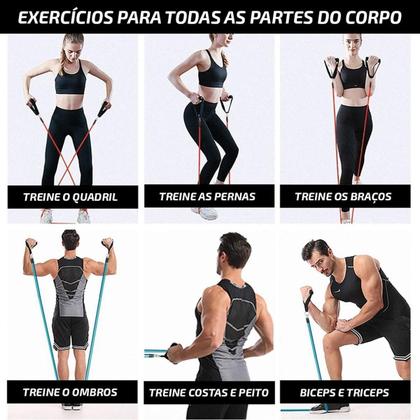 EXERCÍCIOS PARA TODAS AS PARTES DO CORPO

TREINE O QUADRIL

TREINE AS PERNAS

TREINE OS BRAÇOS

TREINE O OMBROS

TREINE COSTAS E PEITO

BICEPS E TRICEPS