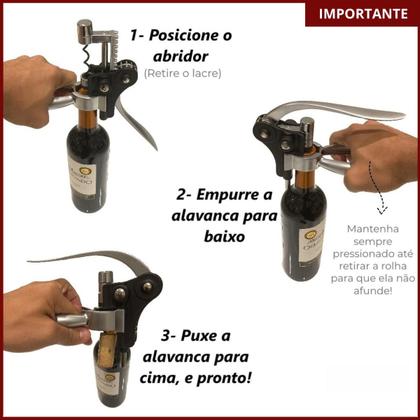 IMPORTANTE

1- Posicione o abridor
(Retire o lacre)

2- Empurre a alavanca para baixo

Mantenha sempre pressionado até retirar a rolha para que ela não afunde!

3- Puxe a alavanca para cima, e pronto!