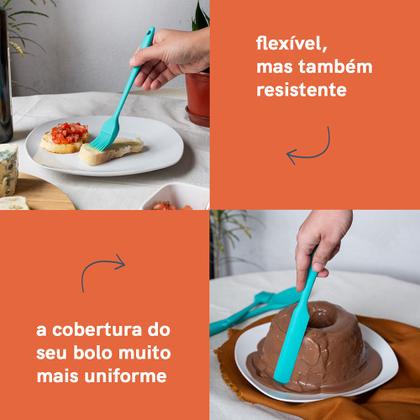 flexível,
mas também
resistente

a cobertura do
seu bolo muito
mais uniforme