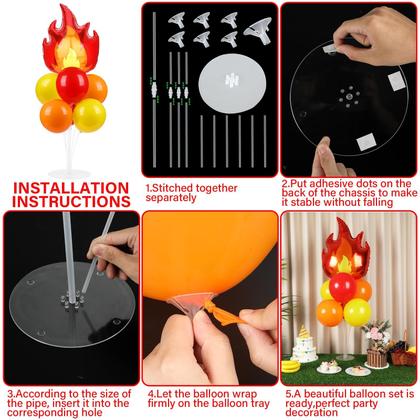 INSTALLATION INSTRUCTIONS

1.Stitched together separately

2.Put adhesive dots on the back of the chassis to make it stable without falling

3.According to the size of the pipe, insert it into the corresponding hole

4.Let the balloon wrap firmly on the balloon tray

5.A beautiful balloon set is ready,perfect party decoration