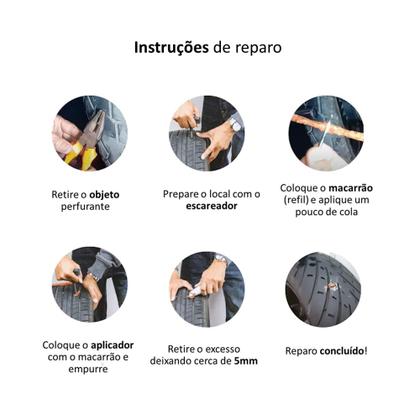 Instruções de reparo

Retire o objeto perfurante

Prepare o local com o escareador

Coloque o macarrão (refil) e aplique um pouco de cola

Coloque o aplicador com o macarrão e empurre

Retire o excesso deixando cerca de 5mm

Reparo concluído!