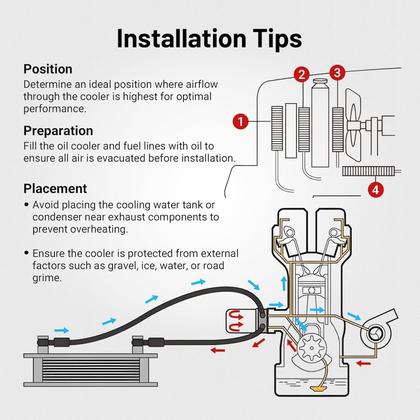 Installation Tips

Position
Determine an ideal position where airflow through the cooler is highest for optimal performance.

Preparation
Fill the oil cooler and fuel lines with oil to ensure all air is evacuated before installation.

Placement
• Avoid placing the cooling water tank or condenser near exhaust components to prevent overheating.

• Ensure the cooler is protected from external factors such as gravel, ice, water, or road grime.

1
2
3
4