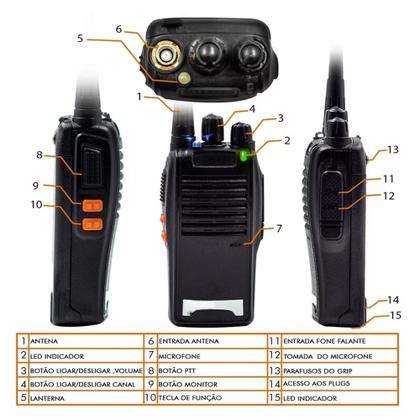 6
5
1
4
3
2
8
9
10
7
13
11
12
14
15

| 1 | ANTENA | 6 | ENTRADA ANTENA | 11 | ENTRADA FONE FALANTE |
|---|---|---|---|---|---|
| 2 | LED INDICADOR | 7 | MICROFONE | 12 | TOMADA DO MICROFONE |
| 3 | BOTÃO LIGAR/DESLIGAR ,VOLUME | 8 | BOTÃO PTT | 13 | PARAFUSOS DO GRIP |
| 4 | BOTÃO LIGAR/DESLIGAR CANAL | 9 | BOTÃO MONITOR | 14 | ACESSO AOS PLUGS |
| 5 | LANTERNA | 10 | TECLA DE FUNÇÃO | 15 | LED INDICADOR |