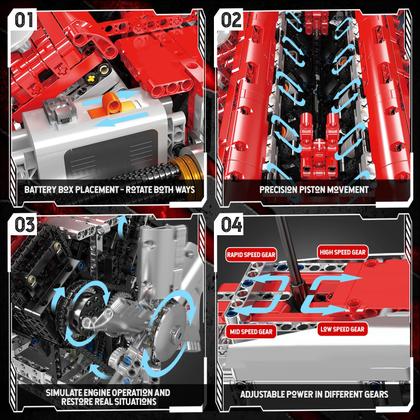 01

BATTERY BOX PLACEMENT - ROTATE BOTH WAYS

02

PRECISION PISTON MOVEMENT

03

SIMULATE ENGINE OPERATION AND RESTORE REAL SITUATIONS

04

RAPID SPEED GEAR

HIGH SPEED GEAR

MID SPEED GEAR

LOW SPEED GEAR

ADJUSTABLE POWER IN DIFFERENT GEARS