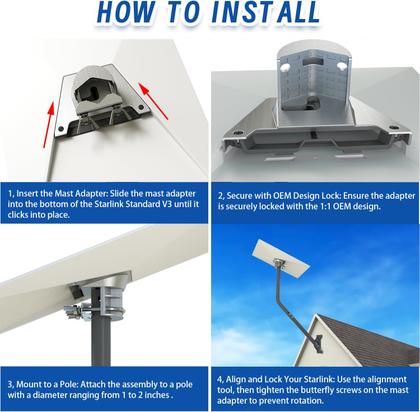 HOW TO INSTALL

1, Insert the Mast Adapter: Slide the mast adapter into the bottom of the Starlink Standard V3 until it clicks into place.

2, Secure with OEM Design Lock: Ensure the adapter is securely locked with the 1:1 OEM design.

3, Mount to a Pole: Attach the assembly to a pole with a diameter ranging from 1 to 2 inches .

4, Align and Lock Your Starlink: Use the alignment tool, then tighten the butterfly screws on the mast adapter to prevent rotation.