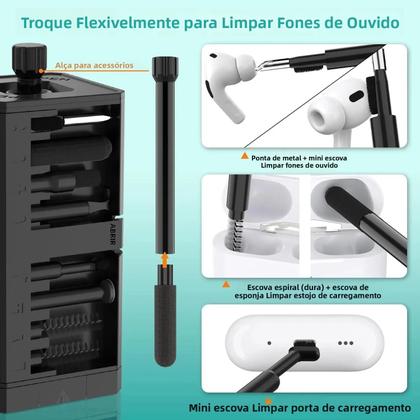 Troque Flexivelmente para Limpar Fones de Ouvido

Alça para acessórios

ABRIR

Ponta de metal + mini escova
Limpar fones de ouvido

Escova espiral (dura) + escova de esponja Limpar estojo de carregamento

Mini escova Limpar porta de carregamento