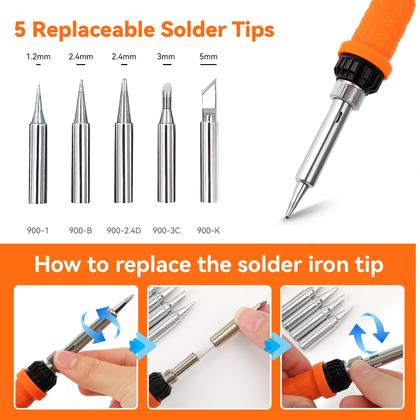 5 Replaceable Solder Tips

1.2mm 2.4mm 2.4mm 3mm 5mm

900-1 900-B 900-2.4D 900-3C 900-K

How to replace the solder iron tip