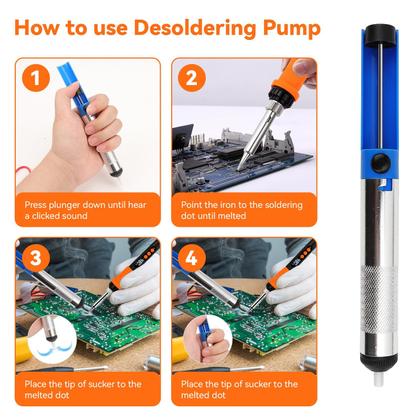 How to use Desoldering Pump

1

Press plunger down until hear a clicked sound

2

Point the iron to the soldering dot until melted

3

Place the tip of sucker to the melted dot

4

Place the tip of sucker to the melted dot