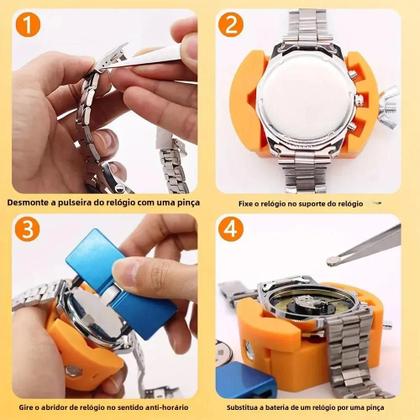 1

Desmonte a pulseira do relógio com uma pinça

2

Fixe o relógio no suporte do relógio

3

Gire o abridor de relógio no sentido anti-horário

4

Substitua a bateria de um relógio por uma pinça