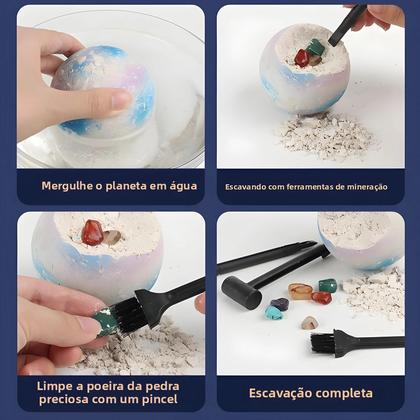 Mergulhe o planeta em água

Escavando com ferramentas de mineração

Limpe a poeira da pedra preciosa com um pincel

Escavação completa