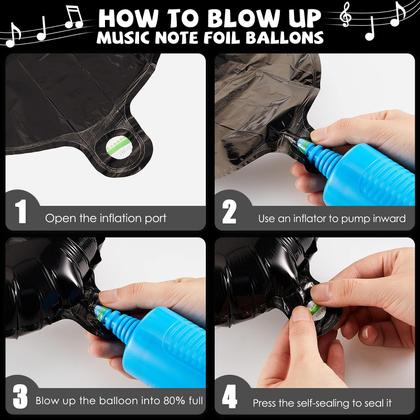 HOW TO BLOW UP
MUSIC NOTE FOIL BALLONS

1 Open the inflation port

2 Use an inflator to pump inward

3 Blow up the balloon into 80% full

4 Press the self-sealing to seal it