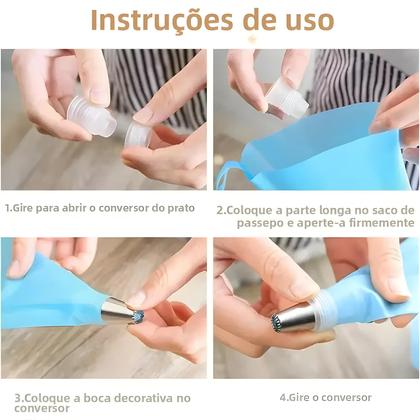 Instruções de uso

1.Gire para abrir o conversor do prato

2.Coloque a parte longa no saco de passepo e aperte-a firmemente

3.Coloque a boca decorativa no conversor

4.Gire o conversor