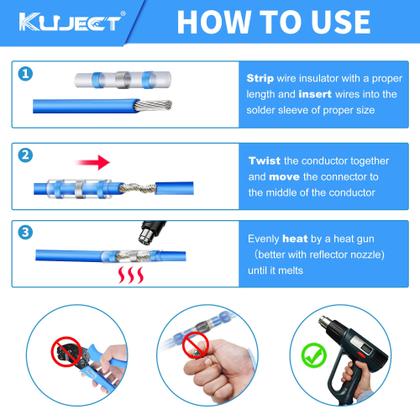 KUJECT®

HOW TO USE

1

Strip wire insulator with a proper length and insert wires into the solder sleeve of proper size

2

Twist the conductor together and move the connector to the middle of the conductor

3

Evenly heat by a heat gun (better with reflector nozzle) until it melts