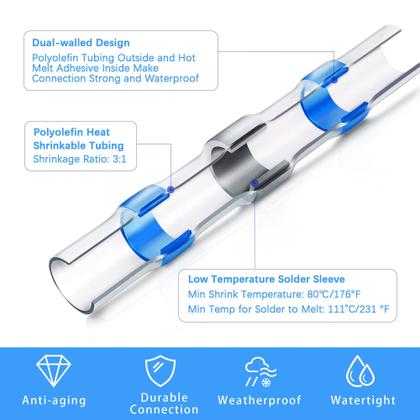 Dual-walled Design
Polyolefin Tubing Outside and Hot Melt Adhesive Inside Make Connection Strong and Waterproof

Polyolefin Heat Shrinkable Tubing
Shrinkage Ratio: 3:1

Low Temperature Solder Sleeve
Min Shrink Temperature: 80℃/176°F
Min Temp for Solder to Melt: 111°C/231 °F

Anti-aging

Durable Connection

Weatherproof

Watertight