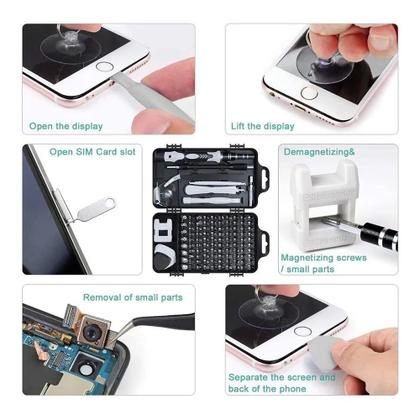 Open the display

Lift the display

Open SIM Card slot

Demagnetizing&

Magnetizing screws / small parts

Removal of small parts

Separate the screen and back of the phone