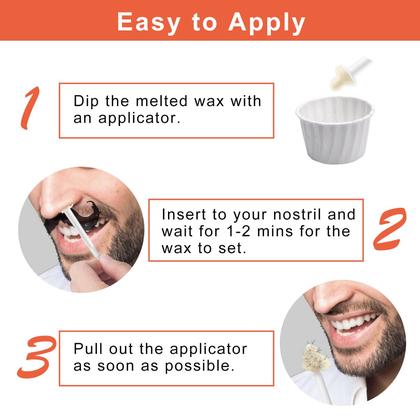 Easy to Apply

1

Dip the melted wax with an applicator.

Insert to your nostril and wait for 1-2 mins for the wax to set.

2

3

Pull out the applicator as soon as possible.