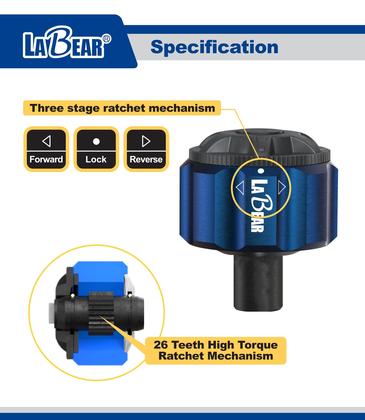 LABEAR®

Specification

Three stage ratchet mechanism

Forward

Lock

Reverse

LABEAR

26 Teeth High Torque Ratchet Mechanism