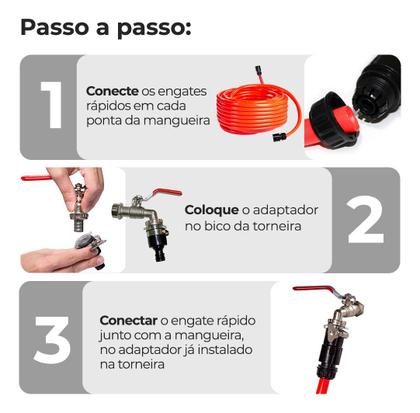 Passo a passo:

1

Conecte os engates rápidos em cada ponta da mangueira

Coloque o adaptador no bico da torneira

2

3

Conectar o engate rápido junto com a mangueira, no adaptador já instalado na torneira