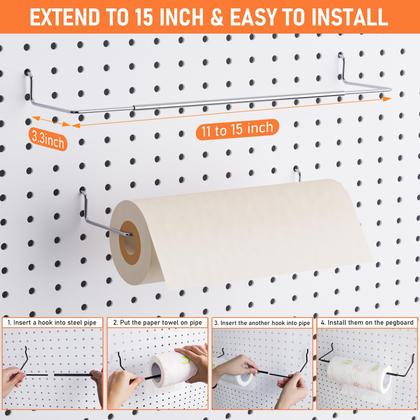 EXTEND TO 15 INCH & EASY TO INSTALL

3.3inch

11 to 15 inch

1. Insert a hook into steel pipe

2. Put the paper towel on pipe

3. Insert the another hook into pipe

4. Install them on the pegboard