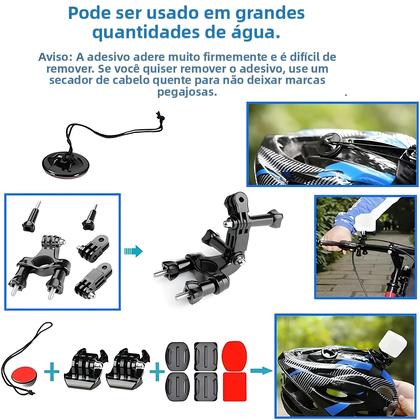 Pode ser usado em grandes quantidades de água.

Aviso: A adesivo adere muito firmemente e é difícil de remover. Se você quiser remover o adesivo, use um secador de cabelo quente para não deixar marcas pegajosas.