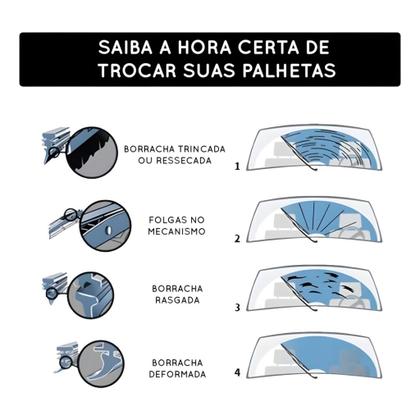 SAIBA A HORA CERTA DE TROCAR SUAS PALHETAS

BORRACHA TRINCADA OU RESSECADA

1

FOLGAS NO MECANISMO

2

BORRACHA RASGADA

3

BORRACHA DEFORMADA

4