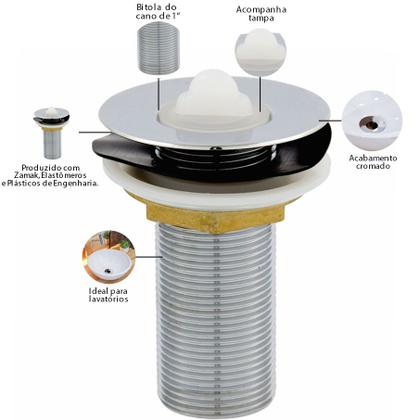 Bitola do cano de 1"

Acompanha tampa

Produzido com Zamak, Elastômeros e Plásticos de Engenharia.

Acabamento cromado

Ideal para lavatórios