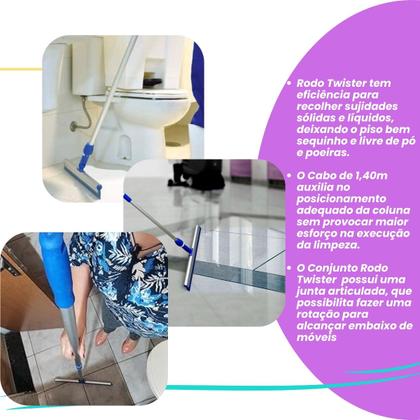 • Rodo Twister tem eficiência para recolher sujidades sólidas e líquidos, deixando o piso bem sequinho e livre de pó e poeiras.

• O Cabo de 1,40m auxilia no posicionamento adequado da coluna sem provocar maior esforço na execução da limpeza.

• O Conjunto Rodo Twister possui uma junta articulada, que possibilita fazer uma rotação para alcançar embaixo de móveis