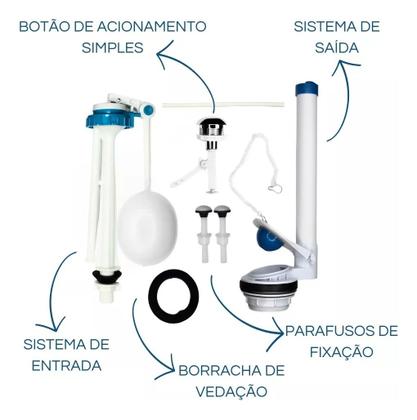 BOTÃO DE ACIONAMENTO SIMPLES

SISTEMA DE SAÍDA

SISTEMA DE ENTRADA

BORRACHA DE VEDAÇÃO

PARAFUSOS DE FIXAÇÃO