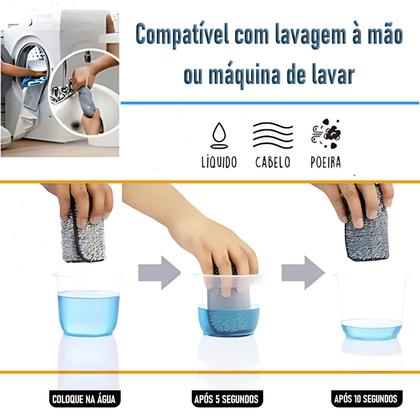 Compatível com lavagem à mão ou máquina de lavar

LÍQUIDO CABELO POEIRA

COLOQUE NA ÁGUA

APÓS 5 SEGUNDOS

APÓS 10 SEGUNDOS