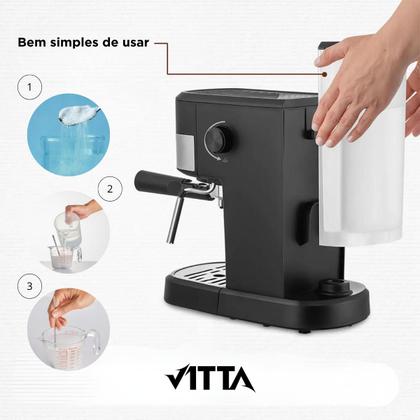 Bem simples de usar

1

2

3

VITTA