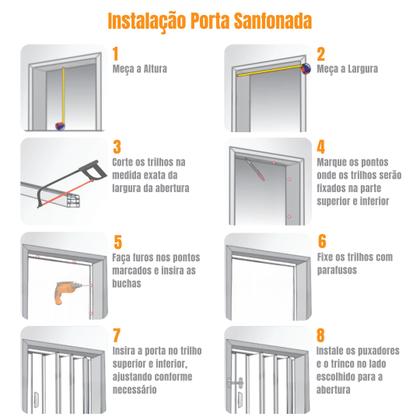 Instalação Porta Sanfonada

1
Meça a Altura

2
Meça a Largura

3
Corte os trilhos na medida exata da largura da abertura

4
Marque os pontos onde os trilhos serão fixados na parte superior e interior

5
Faça furos nos pontos marcados e insira as buchas

6
Fixe os trilhos com parafusos

7
Insira a porta no trilho superior e interior, ajustando conforme necessário

8
Instale os puxadores e o trinco no lado escolhido para a abertura