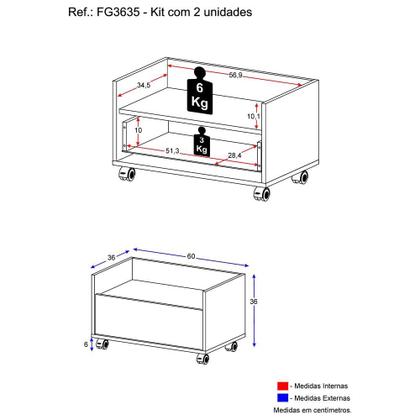 Ref.: FG3635 - Kit com 2 unidades

34,5

56,9

6 Kg

10,1

10

3 Kg

51,3

28,4

36

60

36

6

- Medidas Internas

- Medidas Externas

Medidas em centímetros.