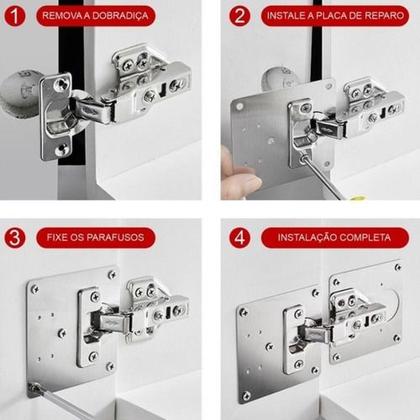 1 REMOVA A DOBRADIÇA

2 INSTALE A PLACA DE REPARO

3 FIXE OS PARAFUSOS

4 INSTALAÇÃO COMPLETA