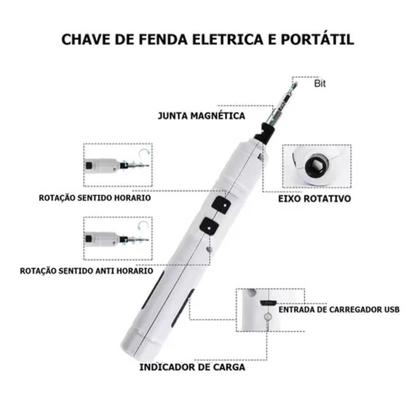 CHAVE DE FENDA ELETRICA E PORTÁTIL

Bit

JUNTA MAGNÉTICA

ROTAÇÃO SENTIDO HORARIO

EIXO ROTATIVO

ROTAÇÃO SENTIDO ANTI HORARIO

ENTRADA DE CARREGADOR USB

INDICADOR DE CARGA