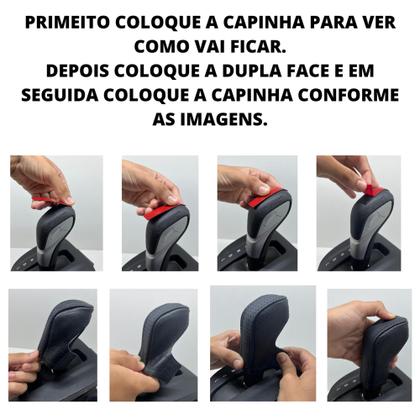 PRIMEITO COLOQUE A CAPINHA PARA VER COMO VAI FICAR.
DEPOIS COLOQUE A DUPLA FACE E EM SEGUIDA COLOQUE A CAPINHA CONFORME AS IMAGENS.