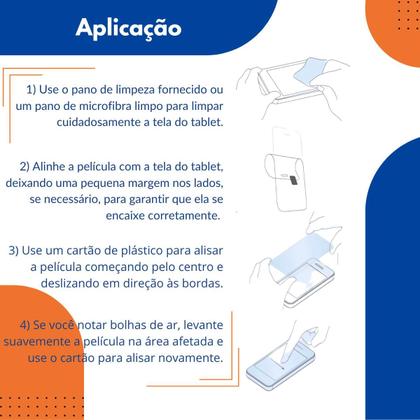 Aplicação

1) Use o pano de limpeza fornecido ou um pano de microfibra limpo para limpar cuidadosamente a tela do tablet.

2) Alinhe a película com a tela do tablet, deixando uma pequena margem nos lados, se necessário, para garantir que ela se encaixe corretamente.

3) Use um cartão de plástico para alisar a película começando pelo centro e deslizando em direção às bordas.

4) Se você notar bolhas de ar, levante suavemente a película na área afetada e use o cartão para alisar novamente.