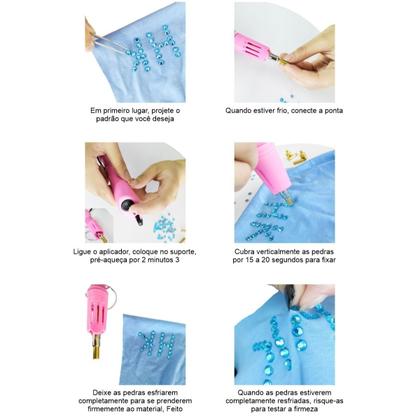 Em primeiro lugar, projete o padrão que você deseja

Quando estiver frio, conecte a ponta

Ligue o aplicador, coloque no suporte, pré-aqueça por 2 minutos 3

Cubra verticalmente as pedras por 15 a 20 segundos para fixar

Deixe as pedras esfriarem completamente para se prenderem firmemente ao material, Feito

Quando as pedras estiverem completamente resfriadas, risque-as para testar a firmeza