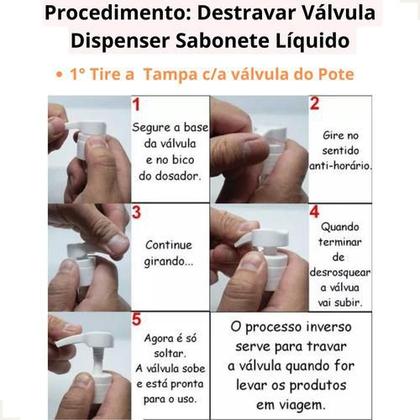 Procedimento: Destravar Válvula Dispenser Sabonete Líquido

• 1° Tire a Tampa c/a válvula do Pote

1
Segure a base da válvula e no bico do dosador.

2
Gire no sentido anti-horário.

3
Continue girando...

4
Quando terminar de desrosquear a válvua vai subir.

5
Agora é só soltar. A válvula sobe e está pronta para o uso.

O processo inverso serve para travar a válvula quando for levar os produtos em viagem.